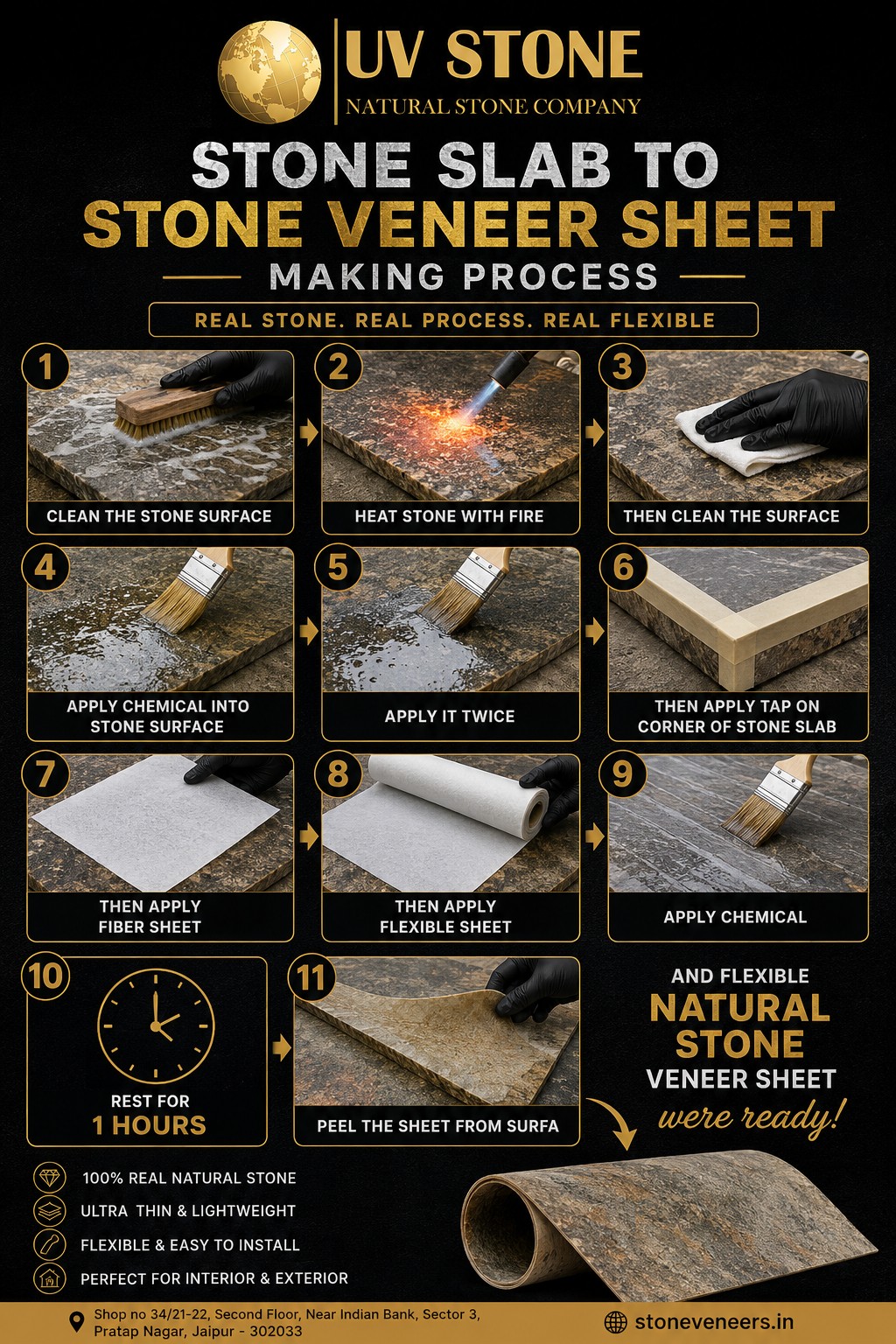 UV STONE
NATURAL STONE COMPANY

STONE SLAB TO
STONE VENEER SHEET
MAKING PROCESS

REAL STONE. REAL PROCESS. REAL FLEXIBLE

1
CLEAN THE STONE SURFACE

2
HEAT STONE WITH FIRE

3
THEN CLEAN THE SURFACE

4
APPLY CHEMICAL INTO STONE SURFACE

5
APPLY IT TWICE

6
THEN APPLY TAP ON CORNER OF STONE SLAB

7
THEN APPLY FIBER SHEET

8
THEN APPLY FLEXIBLE SHEET

9
APPLY CHEMICAL

10
REST FOR
1 HOURS

11
PEEL THE SHEET FROM SURFA

AND FLEXIBLE
NATURAL STONE
VENEER SHEET
were ready!

100% REAL NATURAL STONE
ULTRA THIN & LIGHTWEIGHT
FLEXIBLE & EASY TO INSTALL
PERFECT FOR INTERIOR & EXTERIOR

Shop no 34/21-22, Second Floor, Near Indian Bank, Sector 3, Pratap Nagar, Jaipur - 302033

stoneveneers.in