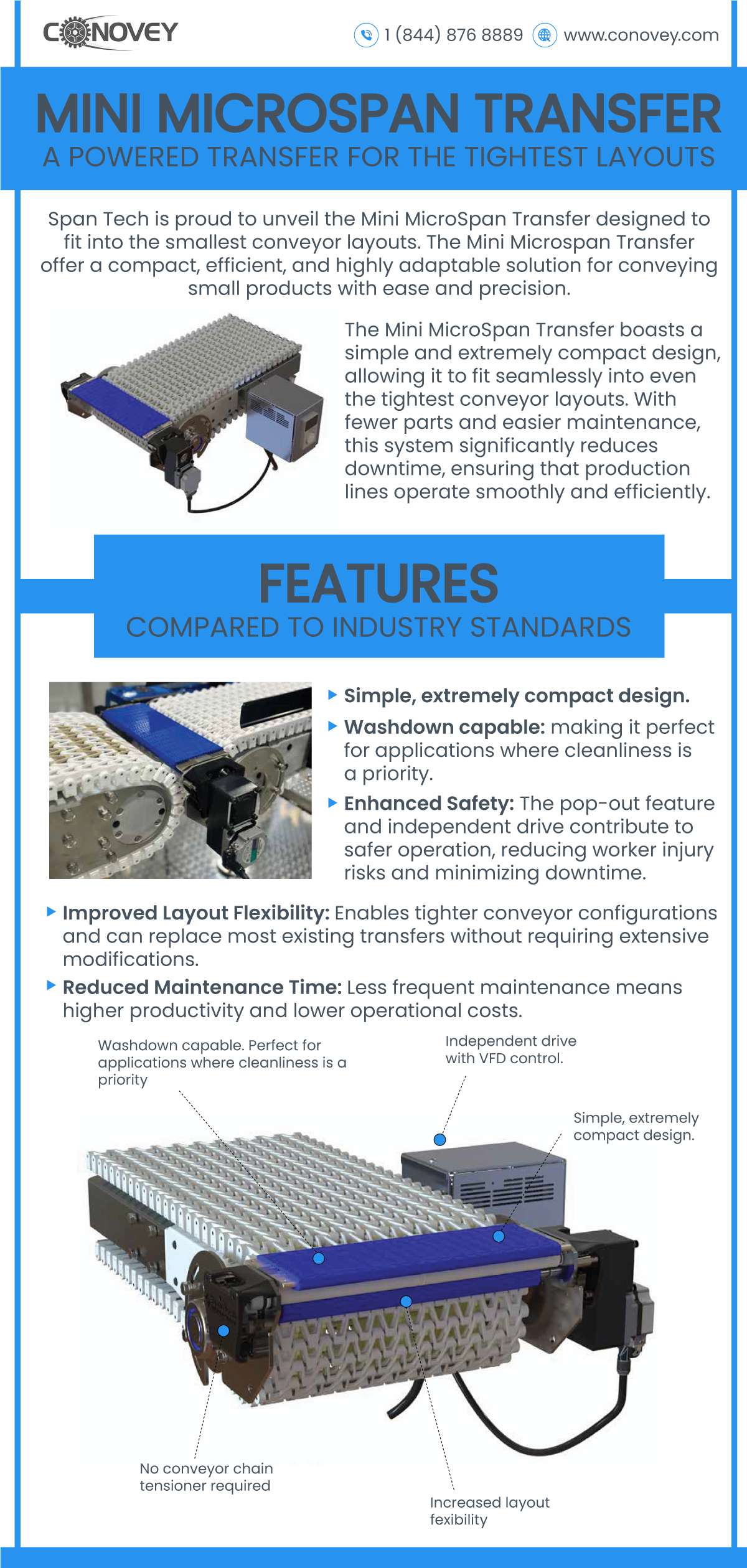 CONOVEY

1 (844) 876 8889 www.conovey.com

MINI MICROSPAN TRANSFER

A POWERED TRANSFER FOR THE TIGHTEST LAYOUTS

Span Tech is proud to unveil the Mini MicroSpan Transfer designed to fit into the smallest conveyor layouts. The Mini Microspan Transfer offer a compact, efficient, and highly adaptable solution for conveying small products with ease and precision.

The Mini MicroSpan Transfer boasts a simple and extremely compact design, allowing it to fit seamlessly into even the tightest conveyor layouts. With fewer parts and easier maintenance, this system significantly reduces downtime, ensuring that production lines operate smoothly and efficiently.

FEATURES

COMPARED TO INDUSTRY STANDARDS

Simple, extremely compact design.

Washdown capable: making it perfect for applications where cleanliness is a priority.

Enhanced Safety: The pop-out feature and independent drive contribute to safer operation, reducing worker injury risks and minimizing downtime.

Improved Layout Flexibility: Enables tighter conveyor configurations and can replace most existing transfers without requiring extensive modifications.

Reduced Maintenance Time: Less frequent maintenance means higher productivity and lower operational costs.

Washdown capable. Perfect for applications where cleanliness is a priority

Independent drive with VFD control.

Simple, extremely compact design.

No conveyor chain tensioner required

Increased layout fexibility